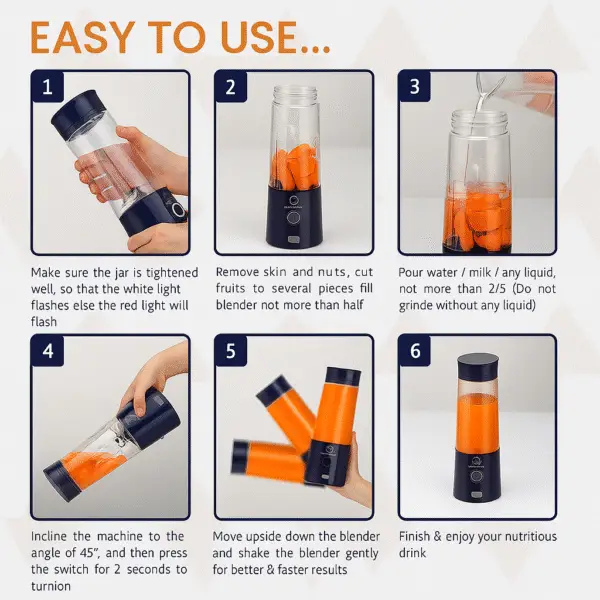 EASY TO USE...

1

Make sure the jar is tightened well, so that the white light flashes else the red light will flash

2

Remove skin and nuts, cut fruits to several pieces fill blender not more than half

3

Pour water / milk / any liquid, not more than 2/5 (Do not grinde without any liquid)

4

Incline the machine to the angle of 45", and then press the switch for 2 seconds to turnion

5

Move upside down the blender and shake the blender gently for better & faster results

6

Finish & enjoy your nutritious drink