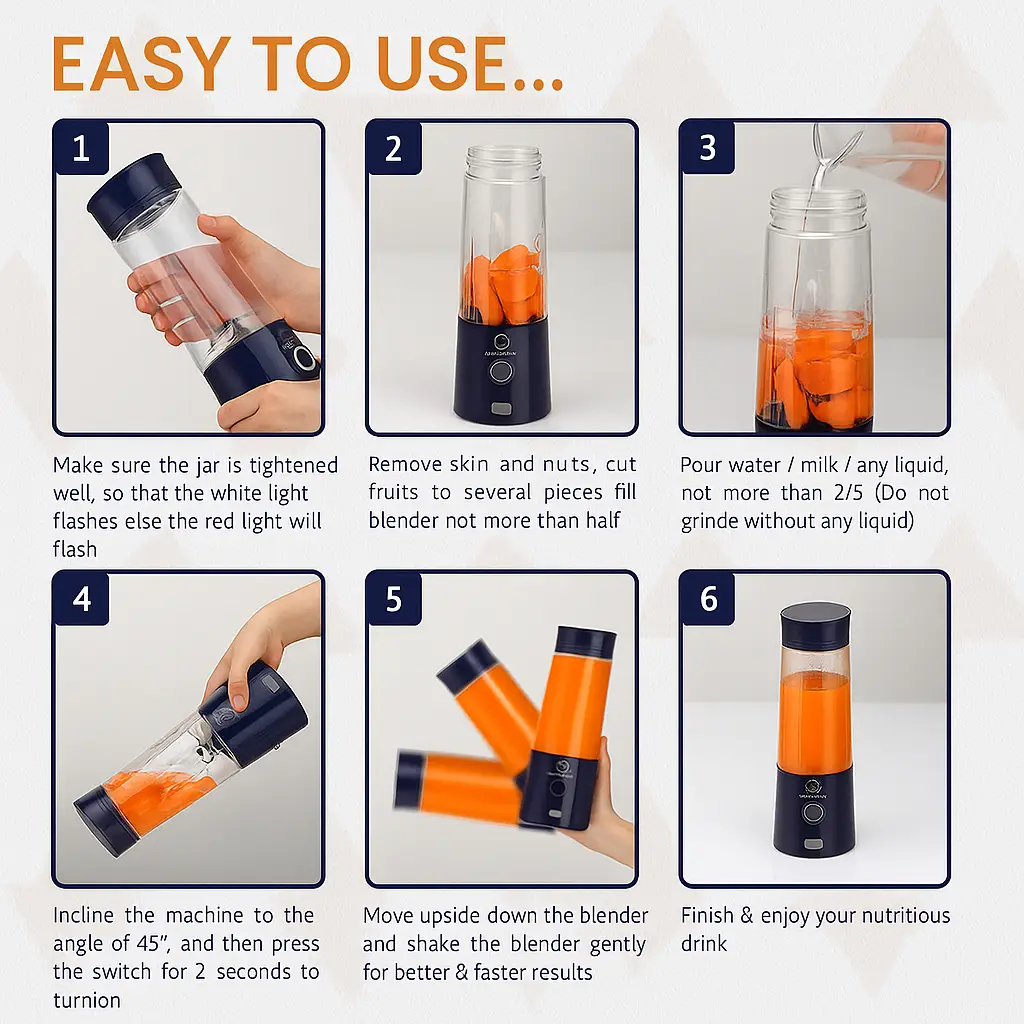 EASY TO USE...

1

Make sure the jar is tightened well, so that the white light flashes else the red light will flash

2

Remove skin and nuts, cut fruits to several pieces fill blender not more than half

3

Pour water / milk / any liquid, not more than 2/5 (Do not grinde without any liquid)

4

Incline the machine to the angle of 45", and then press the switch for 2 seconds to turnion

5

Move upside down the blender and shake the blender gently for better & faster results

6

Finish & enjoy your nutritious drink